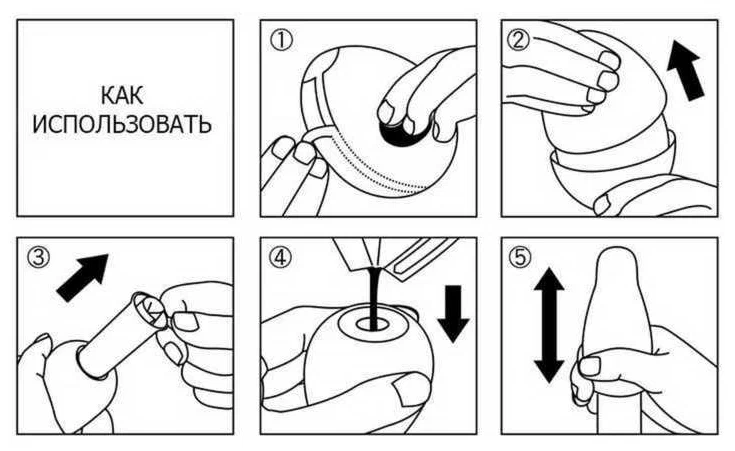 КАК ИСПОЛЬЗОВАТЬ

①

②

③

④

⑤